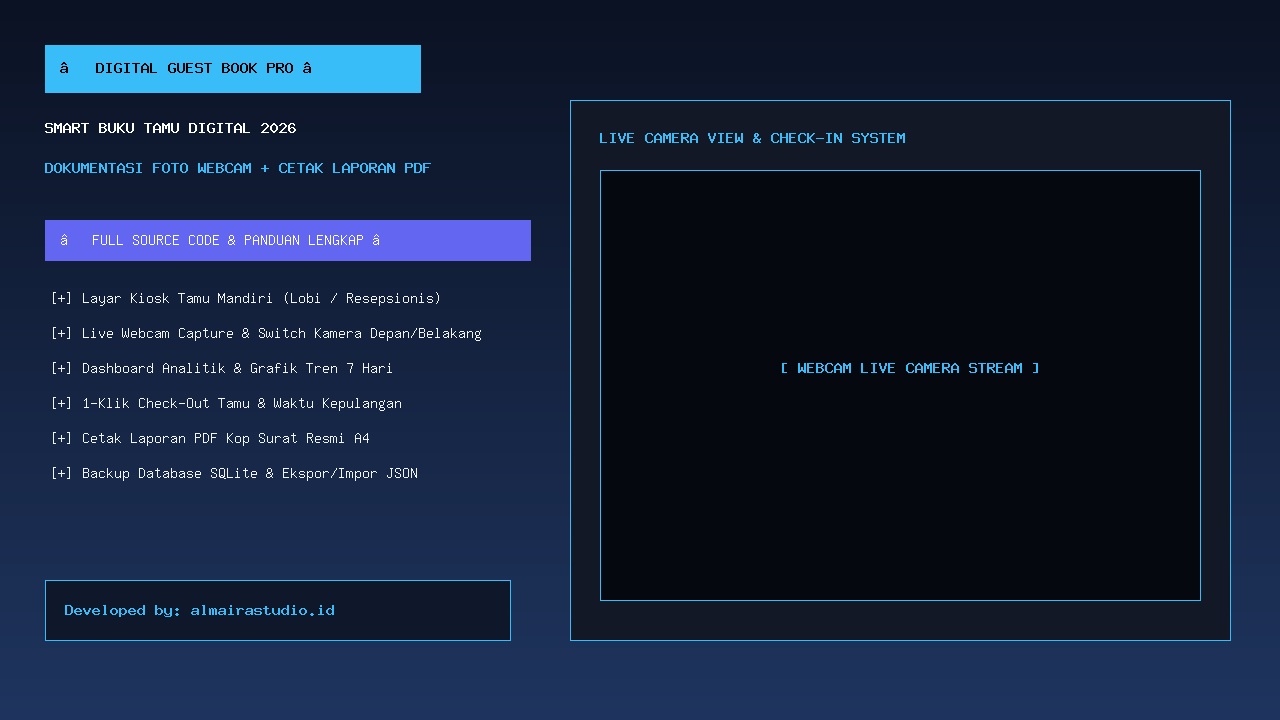 â DIGITAL GUEST BOOK PRO â

SMART BUKU TAMU DIGITAL 2026

DOKUMENTASI FOTO WEBCAM + CETAK LAPORAN PDF

â FULL SOURCE CODE & PANDUAN LENGKAP â

[+] Layar Kiosk Tamu Mandiri (Lobi / Resepsionis)

[+] Live Webcam Capture & Switch Kamera Depan/Belakang

[+] Dashboard Analitik & Grafik Tren 7 Hari

[+] 1-Klik Check-Out Tamu & Waktu Kepulangan

[+] Cetak Laporan PDF Kop Surat Resmi A4

[+] Backup Database SQLite & Ekspor/Impor JSON

Developed by: almairastudio.id

LIVE CAMERA VIEW & CHECK-IN SYSTEM

[ WEBCAM LIVE CAMERA STREAM ]